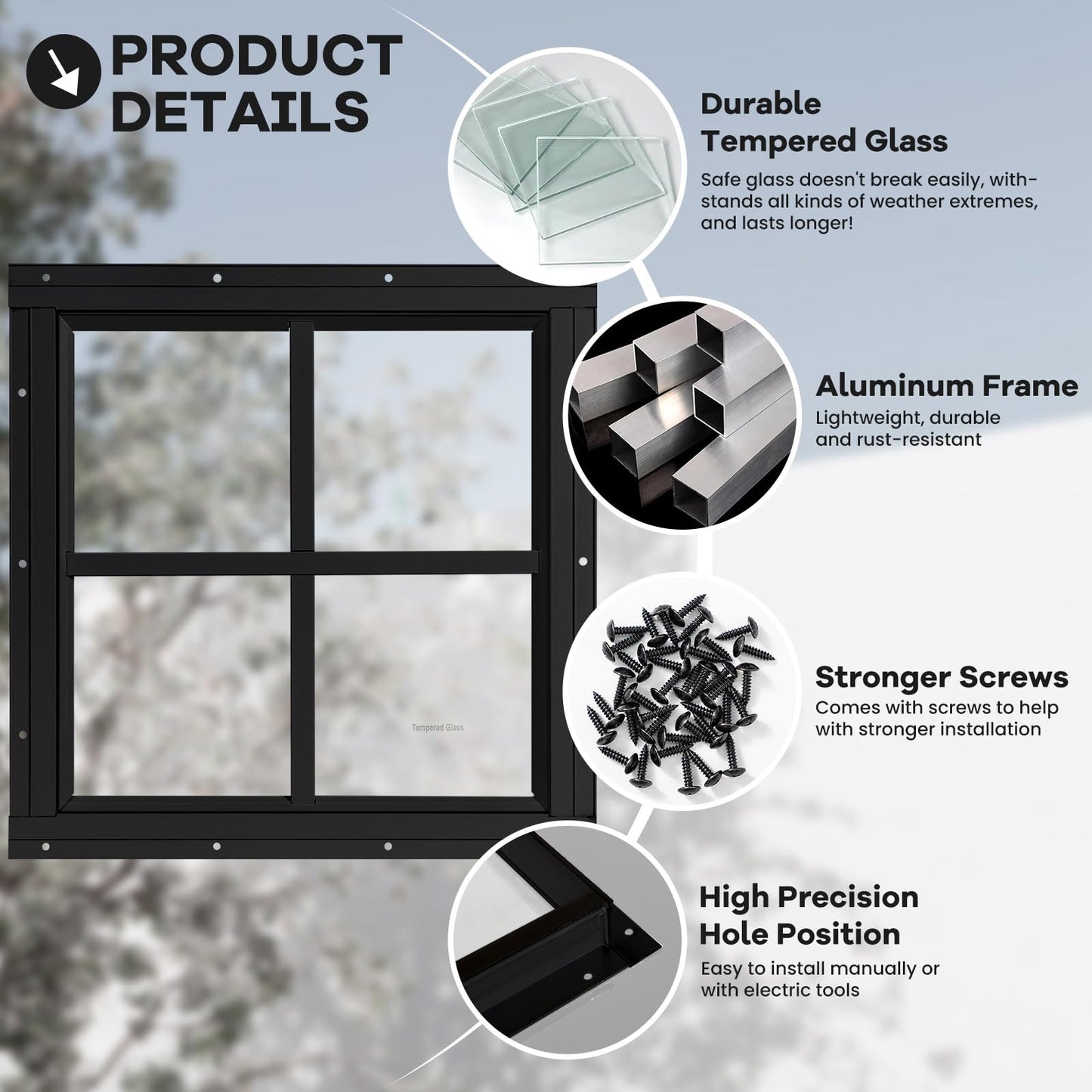 PRODUCT DETAILS

Tempered Glass

Durable Tempered Glass

Safe glass doesn't break easily, withstands all kinds of weather extremes, and lasts longer!

Aluminum Frame

Lightweight, durable and rust-resistant

Stronger Screws

Comes with screws to help with stronger installation

High Precision Hole Position

Easy to install manually or with electric tools