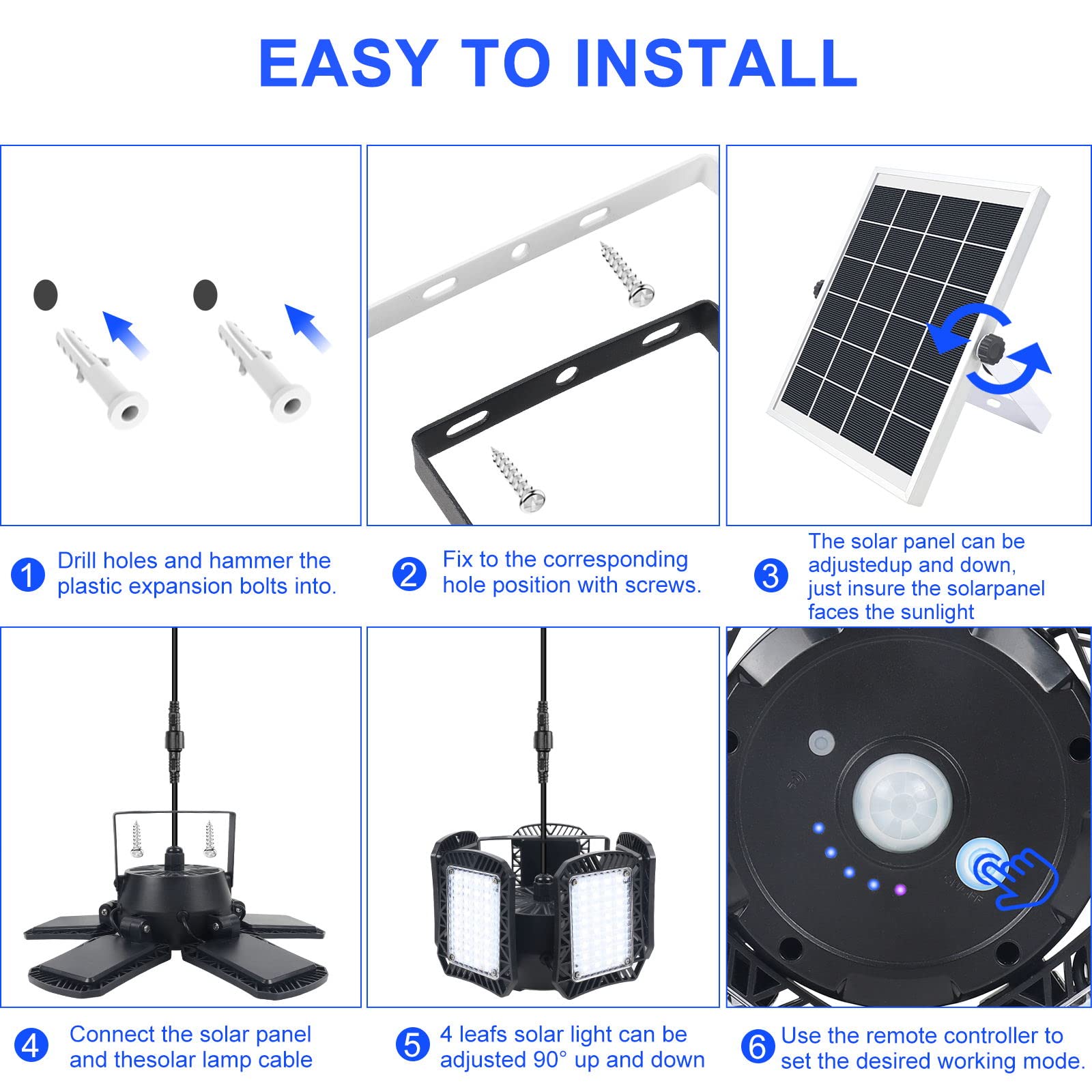 EASY TO INSTALL

1 Drill holes and hammer the plastic expansion bolts into.

2 Fix to the corresponding hole position with screws.

3 The solar panel can be adjustedup and down, just insure the solarpanel faces the sunlight

4 Connect the solar panel and thesolar lamp cable

5 4 leafs solar light can be adjusted 90° up and down

6 Use the remote controller to set the desired working mode.