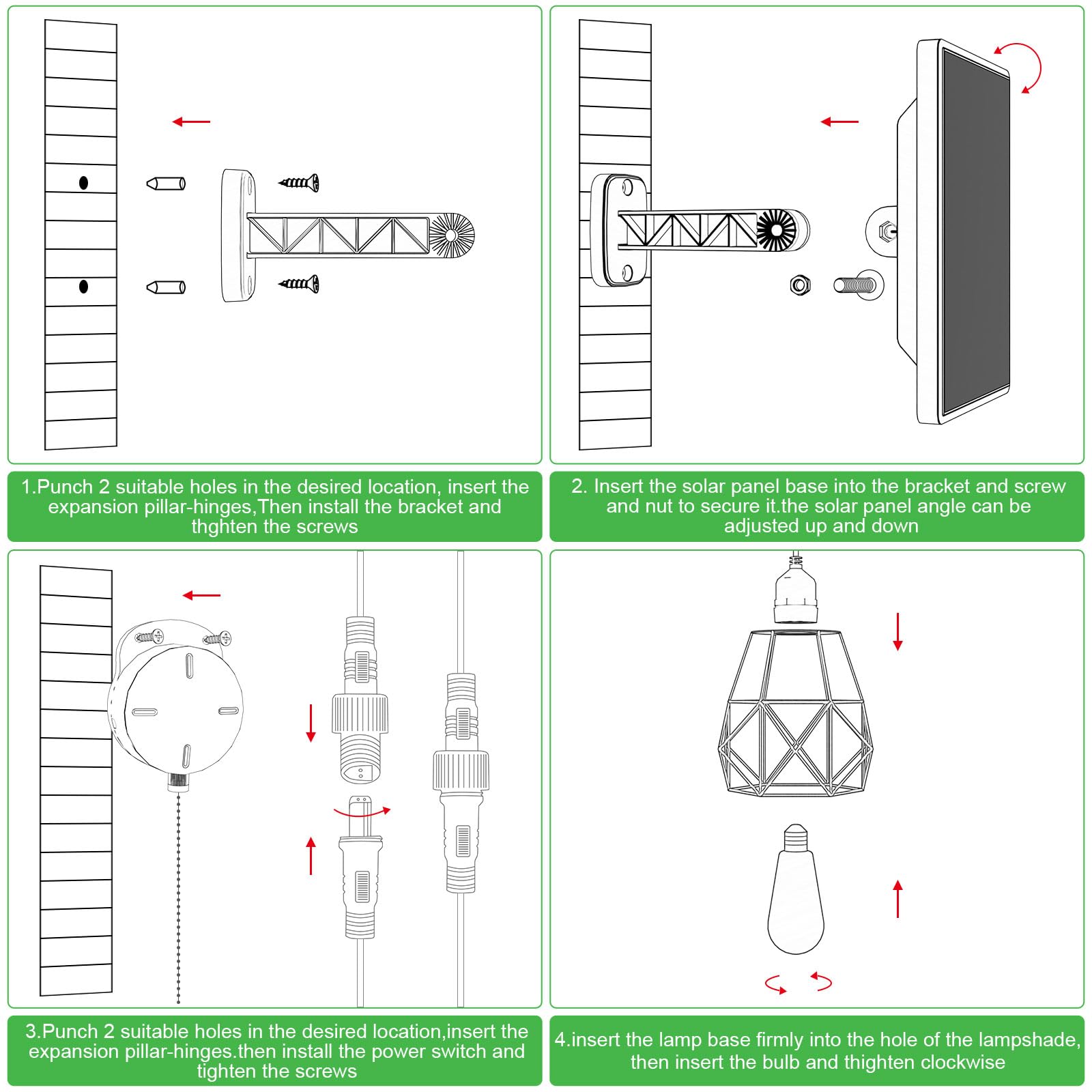 1.Punch 2 suitable holes in the desired location, insert the expansion pillar-hinges,Then install the bracket and thghten the screws

2. Insert the solar panel base into the bracket and screw and nut to secure it.the solar panel angle can be adjusted up and down

3.Punch 2 suitable holes in the desired location,insert the expansion pillar-hinges.then install the power switch and tighten the screws

4.insert the lamp base firmly into the hole of the lampshade, then insert the bulb and thighten clockwise