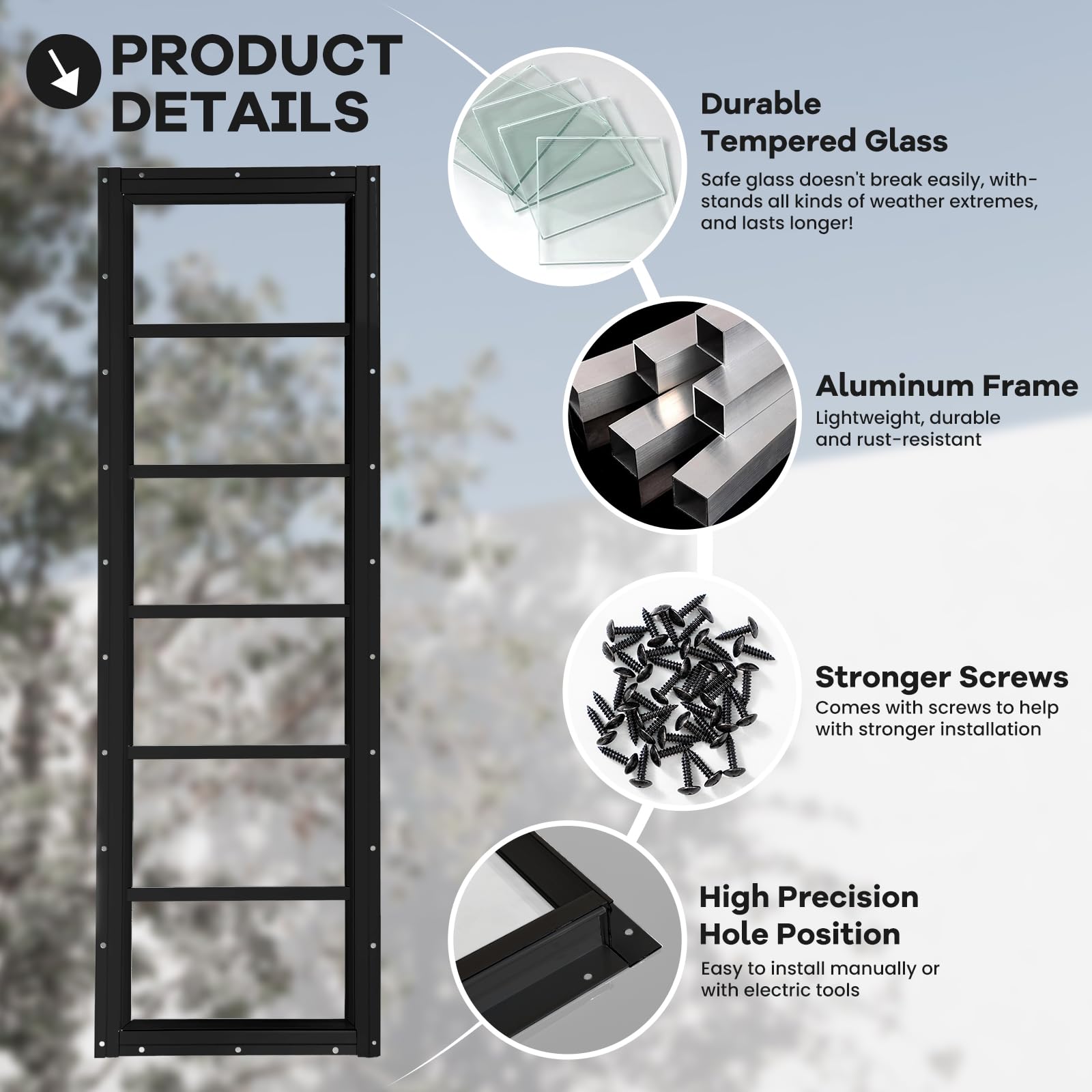 PRODUCT DETAILS

Durable Tempered Glass

Safe glass doesn't break easily, withstands all kinds of weather extremes, and lasts longer!

Aluminum Frame

Lightweight, durable and rust-resistant

Stronger Screws

Comes with screws to help with stronger installation

High Precision Hole Position

Easy to install manually or with electric tools